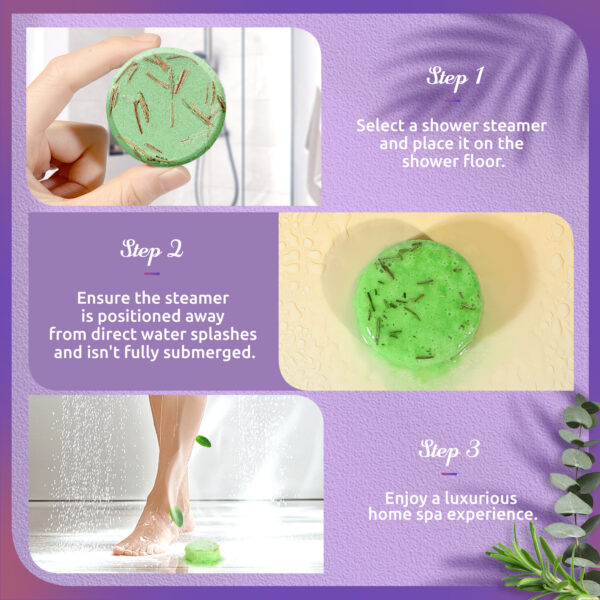 Step 1

Select a shower steamer and place it on the shower floor.

Step 2

Ensure the steamer is positioned away from direct water splashes and isn't fully submerged.

Step 3

Enjoy a luxurious home spa experience.